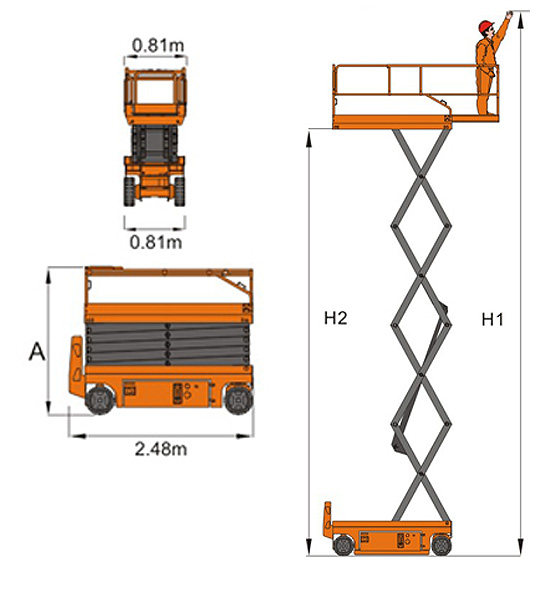 0.81m

0.81m

A

2.48m

H2

H1